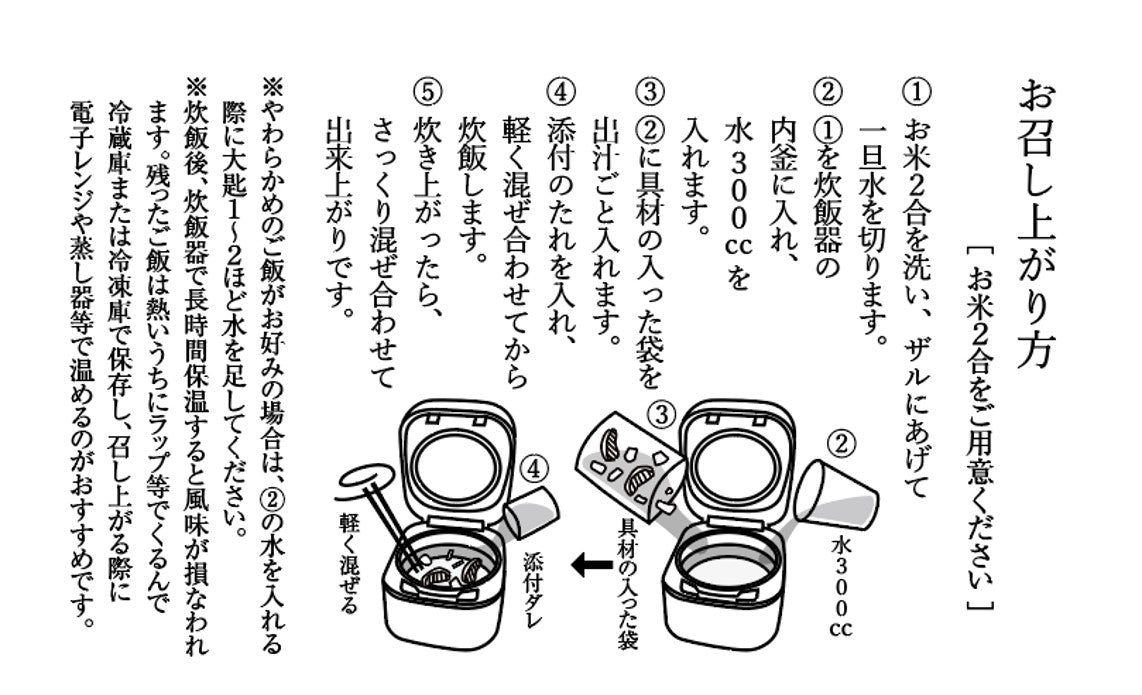 お召し上がり方

［お米2合をご用意ください］

① お米2合を洗い、ザルにあげて一旦水を切ります。

② ①を炊飯器の内釜に入れ、水300ccを入れます。

③ ②に具材の入った袋を出汁ごと入れます。

④ 添付のたれを入れ、軽く混ぜ合わせてから炊飯します。

⑤ 炊き上がったら、さっくり混ぜ合わせて出来上がりです。

※やわらかめのご飯がお好みの場合は、②の水を入れる際に大匙1～2ほど水を足してください。

※炊飯後、炊飯器で長時間保温すると風味が損なわれます。残ったご飯は熱いうちにラップ等でくるんで冷蔵庫または冷凍庫で保存し、召し上がる際に電子レンジや蒸し器等で温めるのがおすすめです。

②
水300cc

③
具材の入った袋

④
添付ダレ

軽く混ぜる